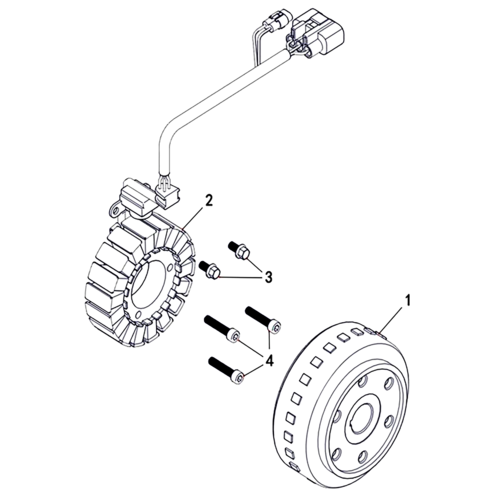 2
3
1
4